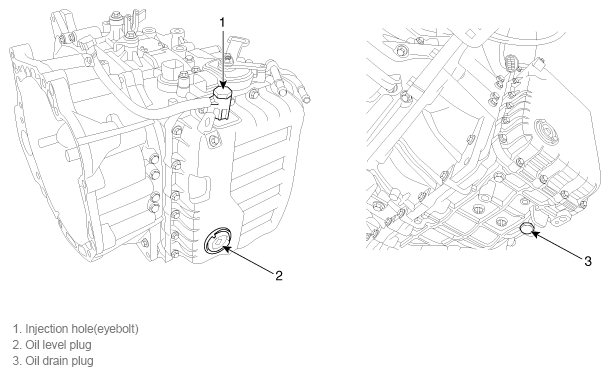 1

2

3

1. Injection hole(eyebolt)
2. Oil level plug
3. Oil drain plug