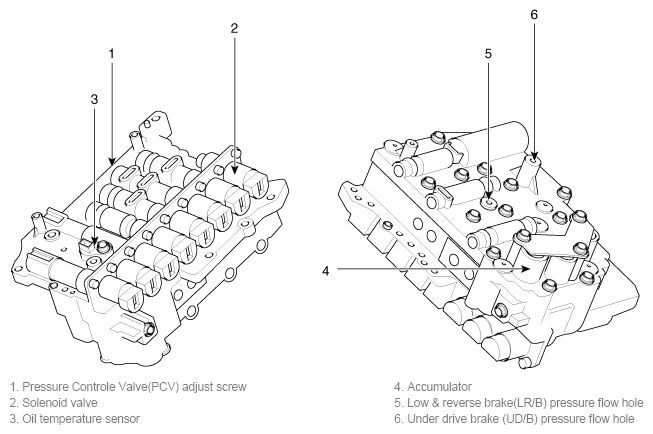 1

2

3

6

5

4

1. Pressure Controle Valve(PCV) adjust screw
2. Solenoid valve
3. Oil temperature sensor

4. Accumulator
5. Low & reverse brake(LR/B) pressure flow hole
6. Under drive brake (UD/B) pressure flow hole