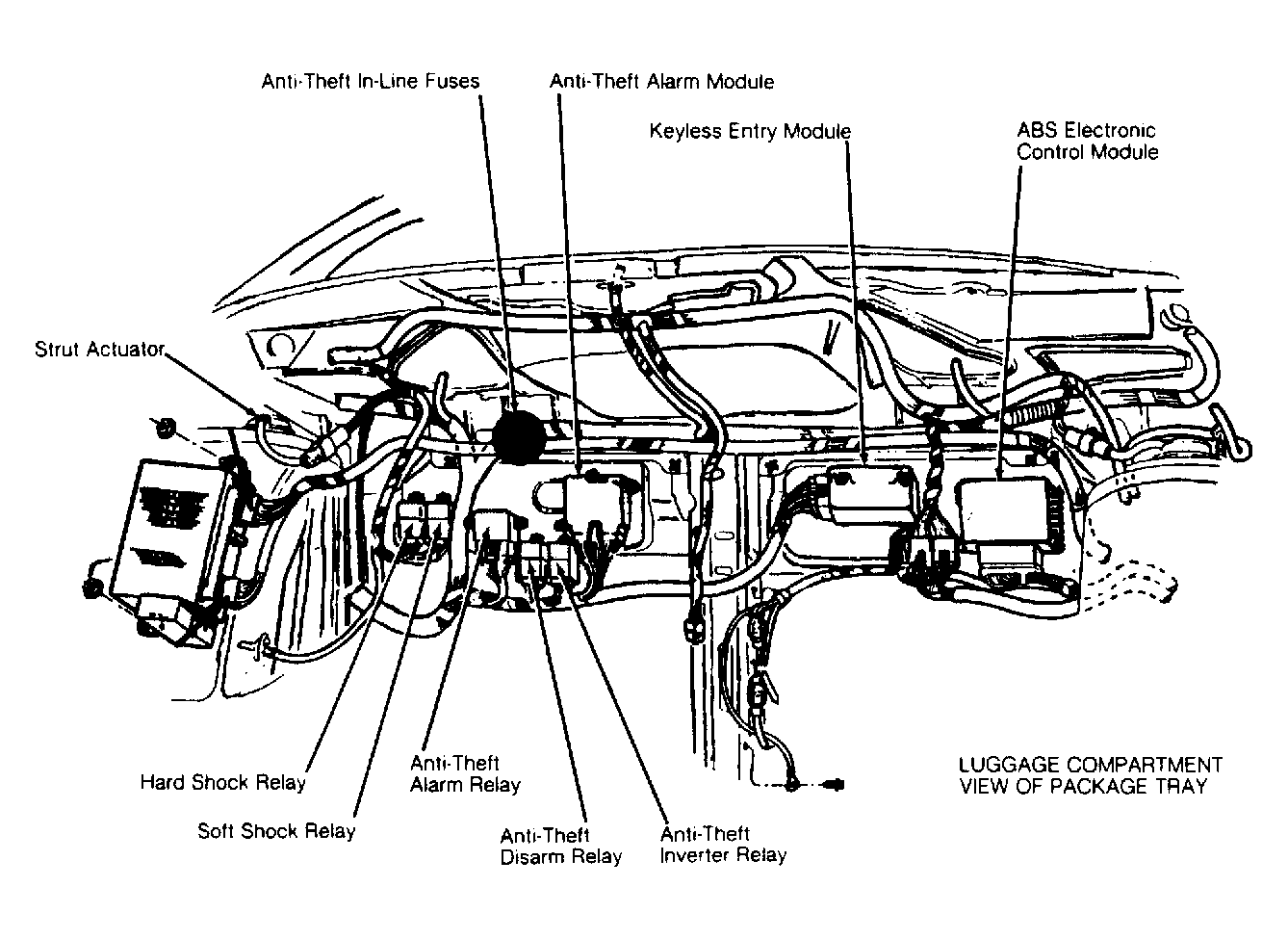 Anti-Theft In-Line Fuses
Anti-Theft Alarm Module
Keyless Entry Module
ABS Electronic Control Module
Strut Actuator
Hard Shock Relay
Soft Shock Relay
Anti-Theft Alarm Relay
Anti-Theft Disarm Relay
Anti-Theft Inverter Relay
LUGGAGE COMPARTMENT VIEW OF PACKAGE TRAY