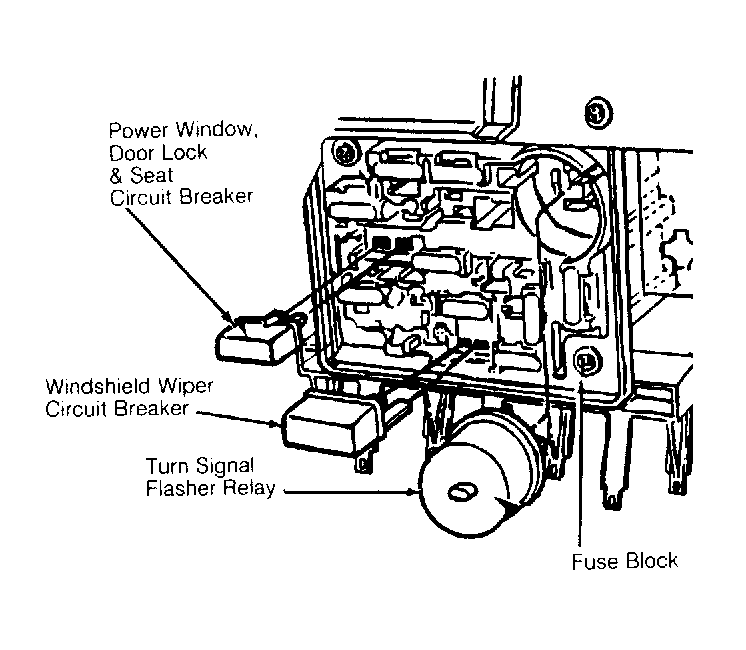 Power Window, Door Lock & Seat Circuit Breaker

Windshield Wiper Circuit Breaker

Turn Signal Flasher Relay

Fuse Block