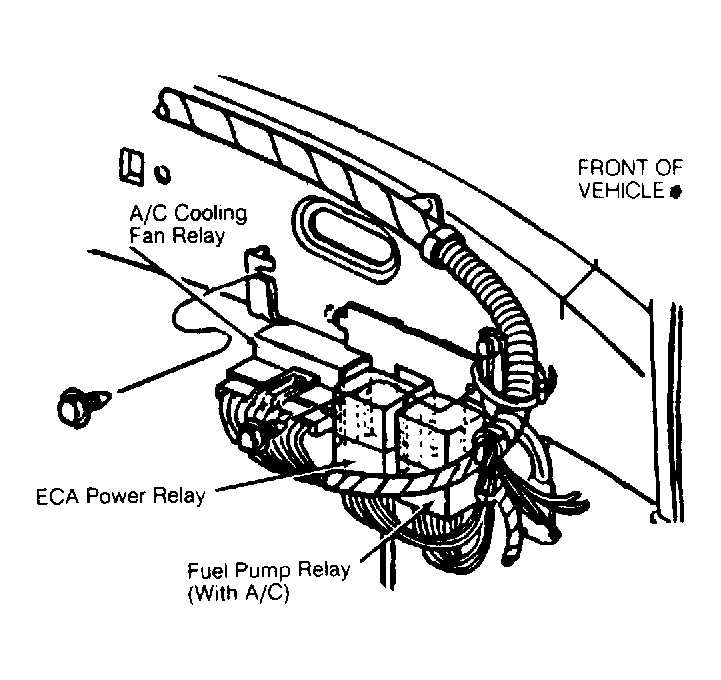 FRONT OF VEHICLE

A/C Cooling Fan Relay

ECA Power Relay

Fuel Pump Relay (With A/C)