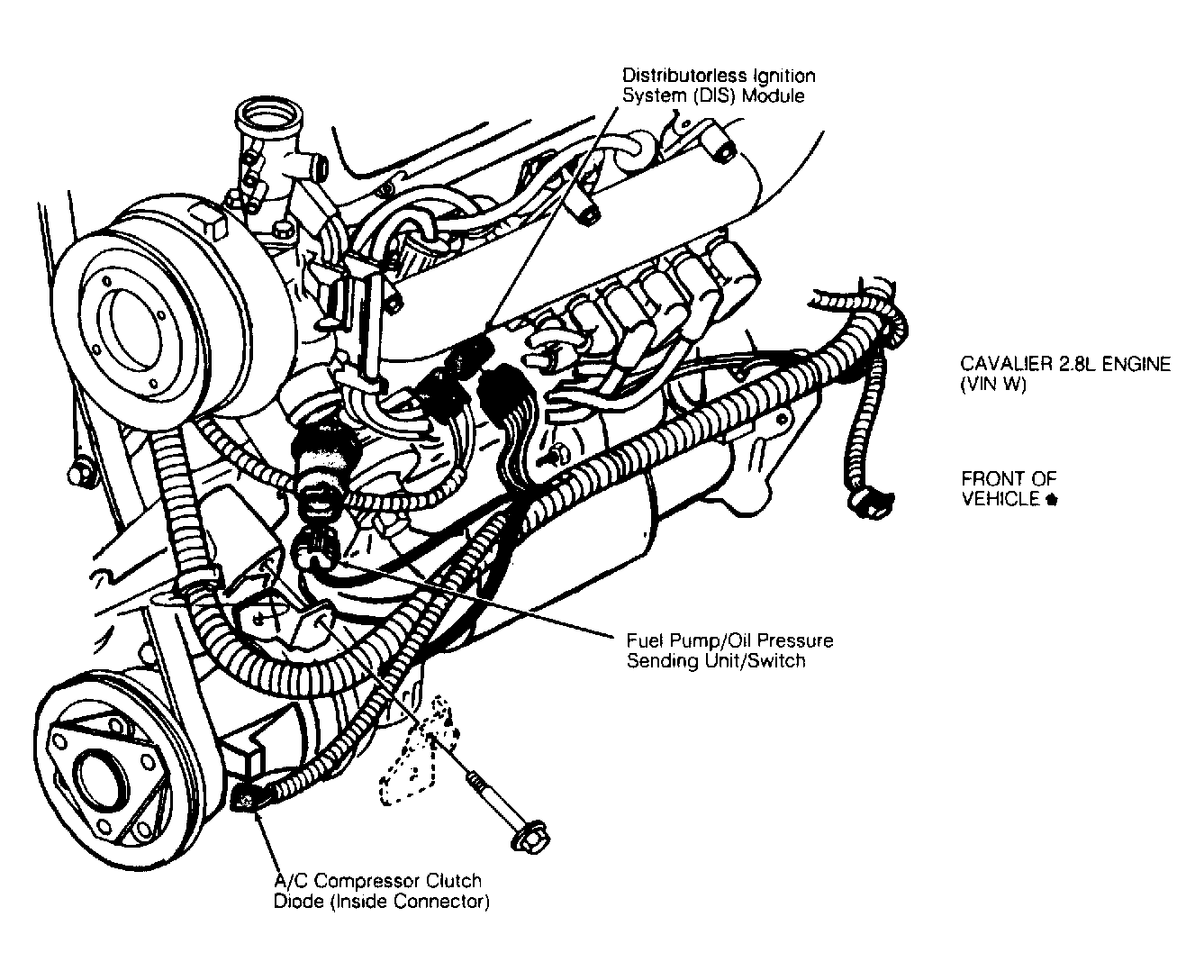 Distributorless Ignition System (DIS) Module

CAVALIER 2.8L ENGINE (VIN W)

FRONT OF VEHICLE

Fuel Pump/Oil Pressure Sending Unit/Switch

A/C Compressor Clutch Diode (Inside Connector)