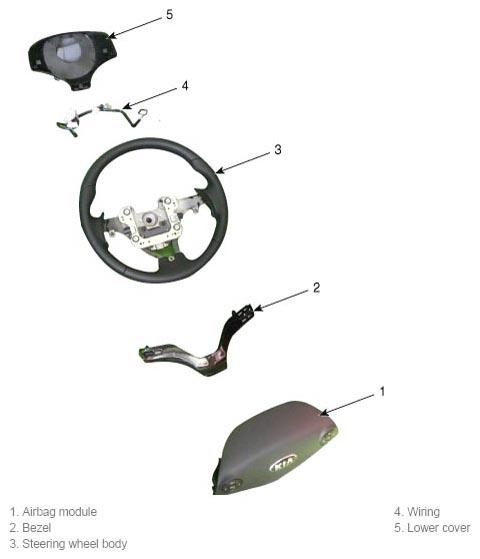 5

4

3

2

1

KIA

1. Airbag module
2. Bezel
3. Steering wheel body

4. Wiring
5. Lower cover