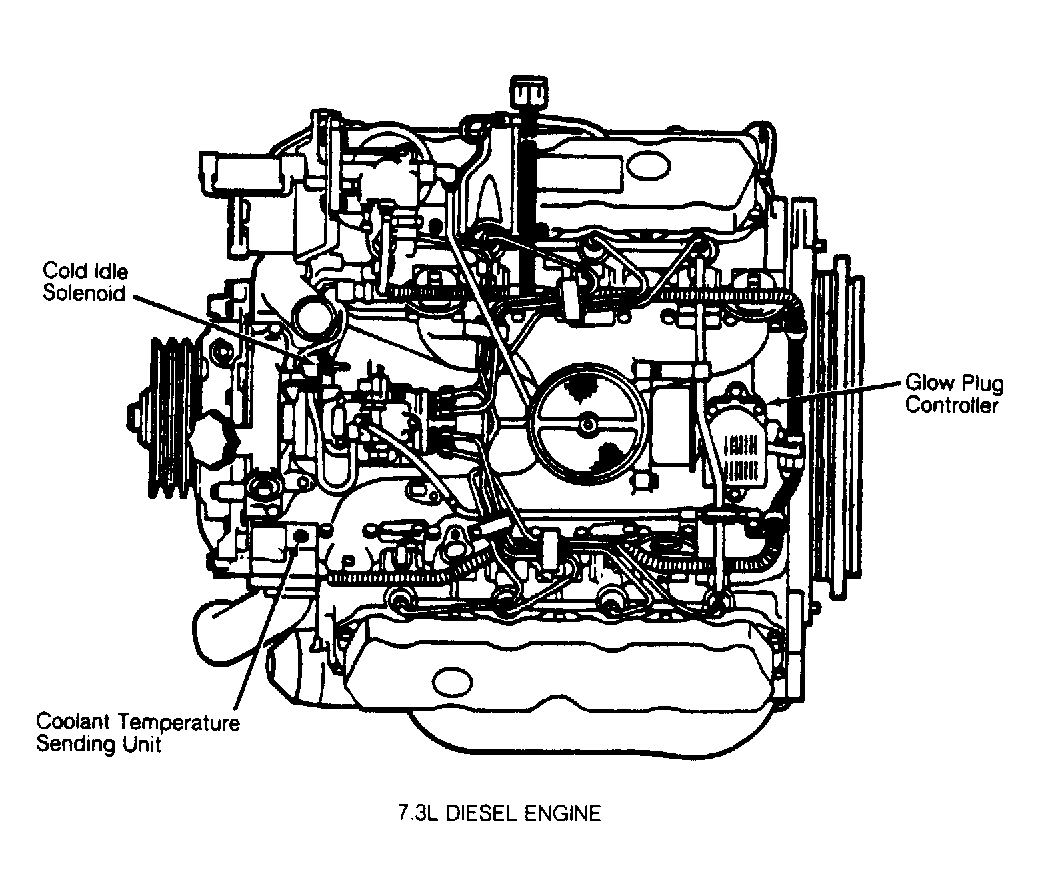 Cold Idle Solenoid

Glow Plug Controller

Coolant Temperature Sending Unit

7.3L DIESEL ENGINE