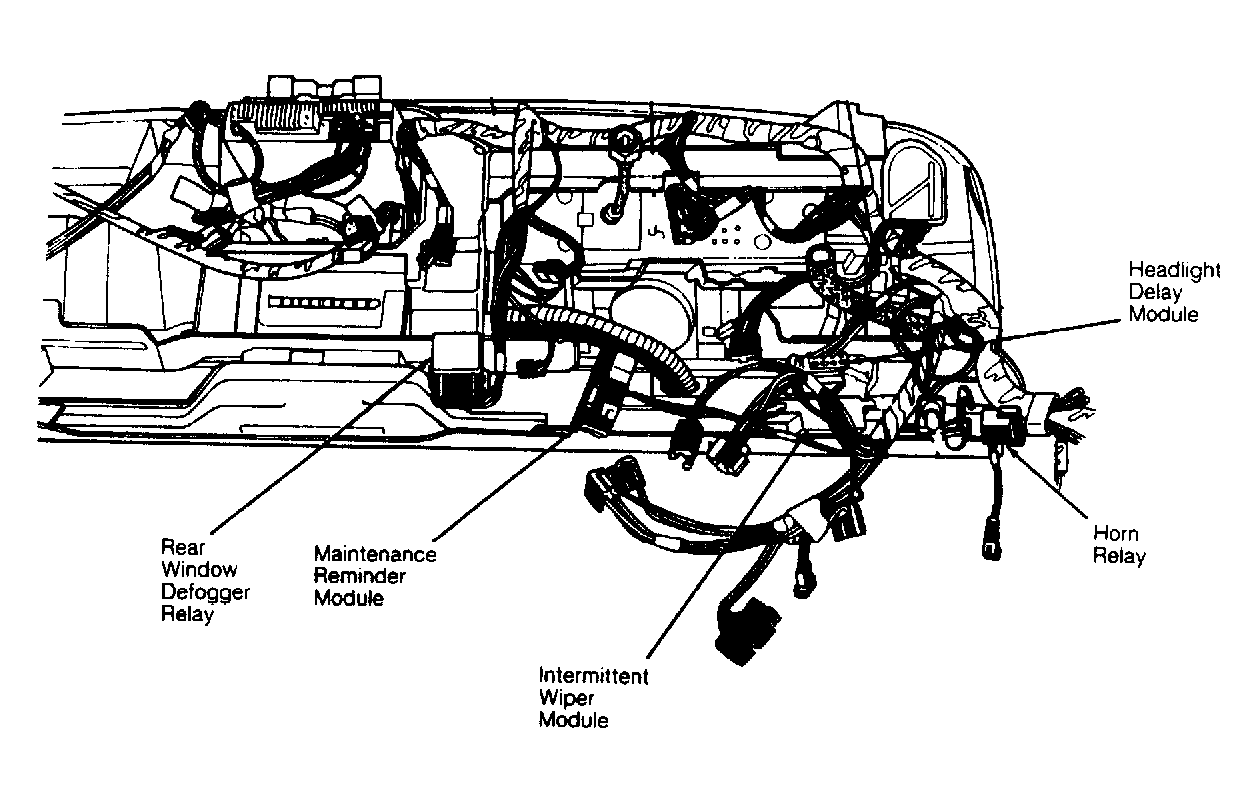 Headlight Delay Module

Rear Window Defogger Relay

Maintenance Reminder Module

Intermittent Wiper Module

Horn Relay