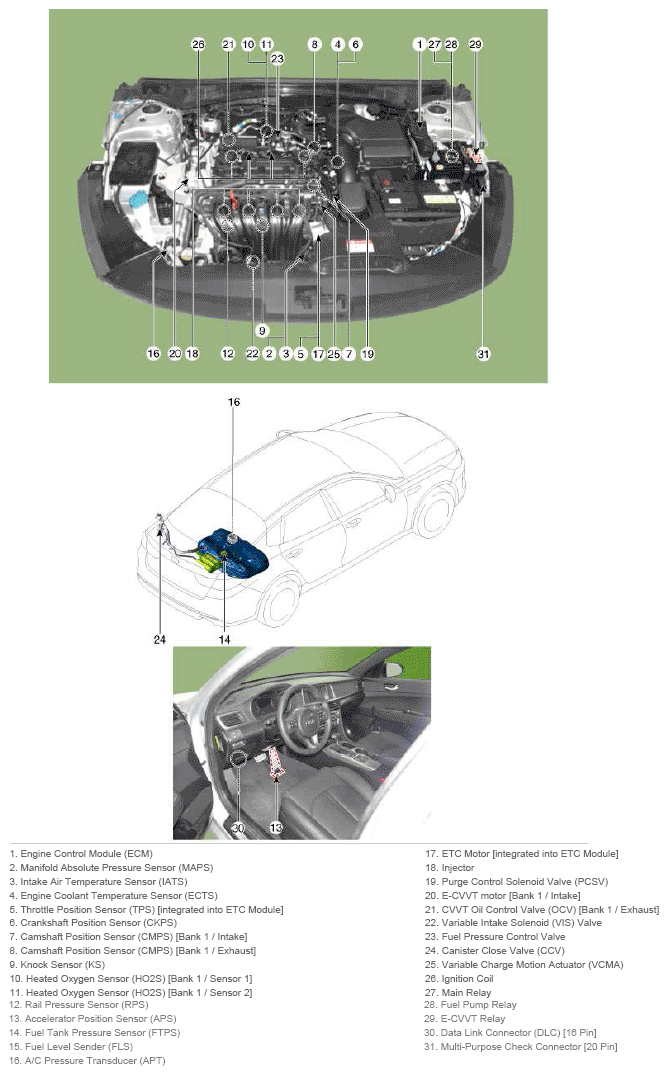 26 21 10 11 23 8 4 6 1 27 28 29

16 20 18 12 9 22 2 3 5 17 25 7 19 31

16

24 14

30 13

1. Engine Control Module (ECM)
2. Manifold Absolute Pressure Sensor (MAPS)
3. Intake Air Temperature Sensor (IATS)
4. Engine Coolant Temperature Sensor (ECTS)
5. Throttle Position Sensor (TPS) [integrated into ETC Module]
6. Crankshaft Position Sensor (CKPS)
7. Camshaft Position Sensor (CMPS) [Bank 1 / Intake]
8. Camshaft Position Sensor (CMPS) [Bank 1 / Exhaust]
9. Knock Sensor (KS)
10. Heated Oxygen Sensor (HO2S) [Bank 1 / Sensor 1]
11. Heated Oxygen Sensor (HO2S) [Bank 1 / Sensor 2]
12. Rail Pressure Sensor (RPS)
13. Accelerator Position Sensor (APS)
14. Fuel Tank Pressure Sensor (FTPS)
15. Fuel Level Sender (FLS)
16. A/C Pressure Transducer (APT)

17. ETC Motor [integrated into ETC Module]
18. Injector
19. Purge Control Solenoid Valve (PCSV)
20. E-CVVT motor [Bank 1 / Intake]
21. CVVT Oil Control Valve (OCV) [Bank 1 / Exhaust]
22. Variable Intake Solenoid (VIS) Valve
23. Fuel Pressure Control Valve
24. Canister Close Valve (CCV)
25. Variable Charge Motion Actuator (VCMA)
26. Ignition Coil
27. Main Relay
28. Fuel Pump Relay
29. E-CVVT Relay
30. Data Link Connector (DLC) [16 Pin]
31. Multi-Purpose Check Connector [20 Pin]