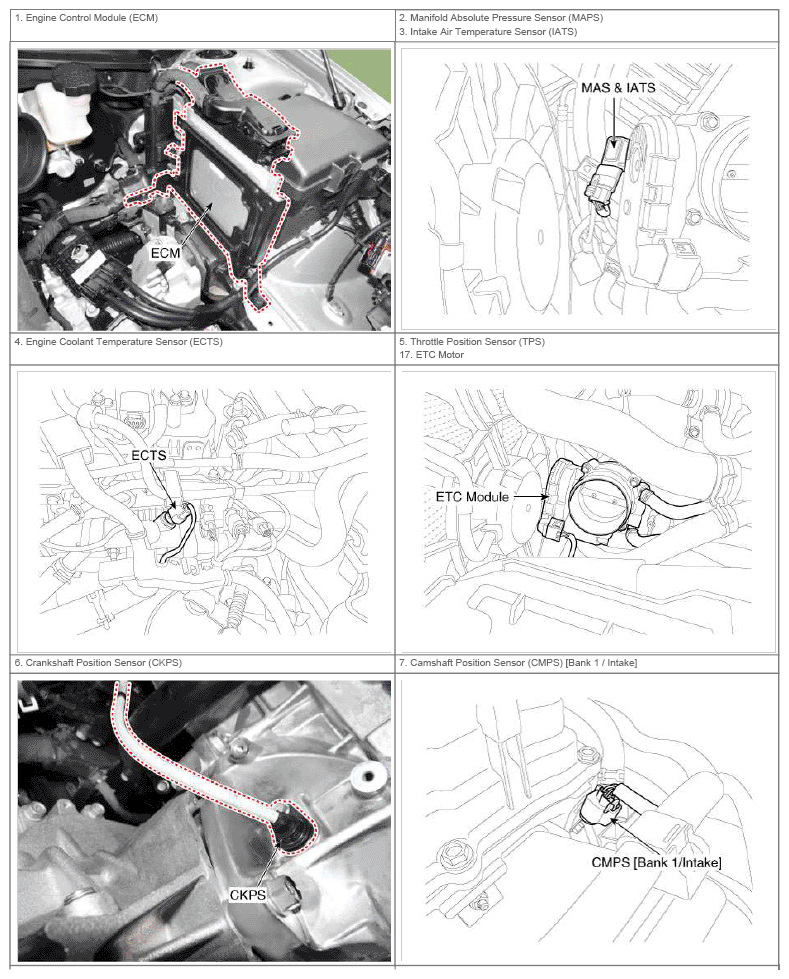 | 1. Engine Control Module (ECM) | 2. Manifold Absolute Pressure Sensor (MAPS)<br>3. Intake Air Temperature Sensor (IATS) |
|---|---|
| ECM | MAS & IATS |
| 4. Engine Coolant Temperature Sensor (ECTS) | 5. Throttle Position Sensor (TPS)<br>17. ETC Motor |
| ECTS | ETC Module |
| 6. Crankshaft Position Sensor (CKPS) | 7. Camshaft Position Sensor (CMPS) [Bank 1 / Intake] |
| CKPS | CMPS [Bank 1/Intake] |