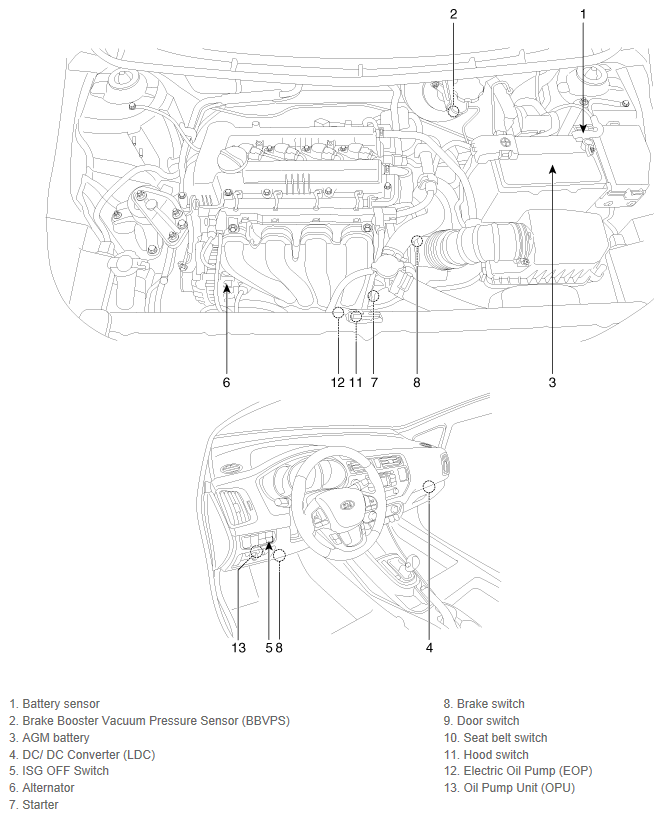 2 1

6 12 11 7 8 3

13 5 8 4

1. Battery sensor
2. Brake Booster Vacuum Pressure Sensor (BBVPS)
3. AGM battery
4. DC/ DC Converter (LDC)
5. ISG OFF Switch
6. Alternator
7. Starter

8. Brake switch
9. Door switch
10. Seat belt switch
11. Hood switch
12. Electric Oil Pump (EOP)
13. Oil Pump Unit (OPU)