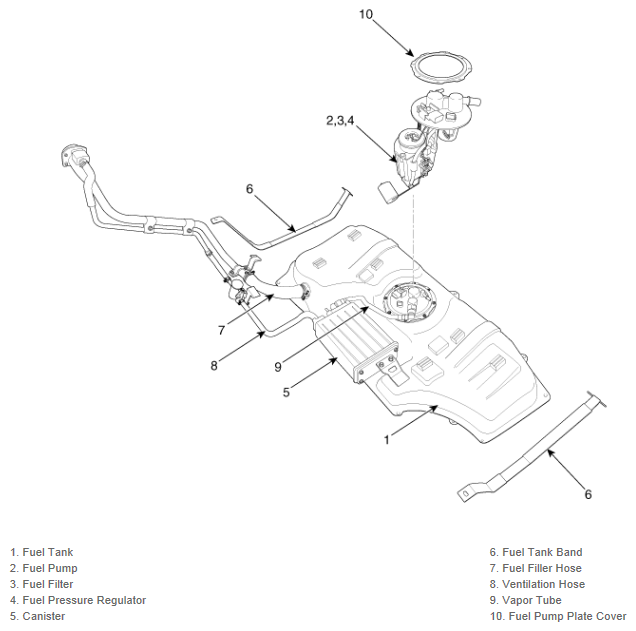 10

2,3,4

6

7

8

9

5

1

6

1. Fuel Tank
2. Fuel Pump
3. Fuel Filter
4. Fuel Pressure Regulator
5. Canister

6. Fuel Tank Band
7. Fuel Filler Hose
8. Ventilation Hose
9. Vapor Tube
10. Fuel Pump Plate Cover