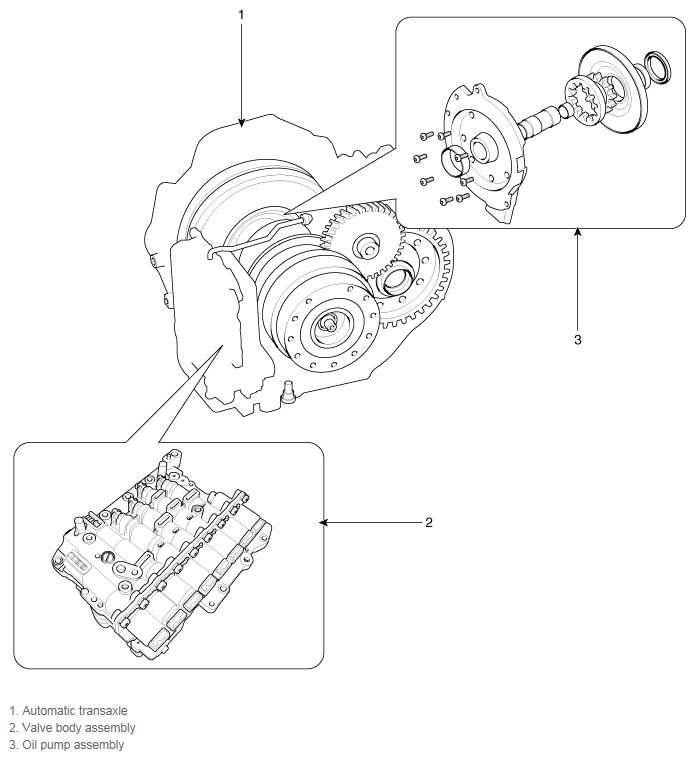 1

3

2

1. Automatic transaxle
2. Valve body assembly
3. Oil pump assembly