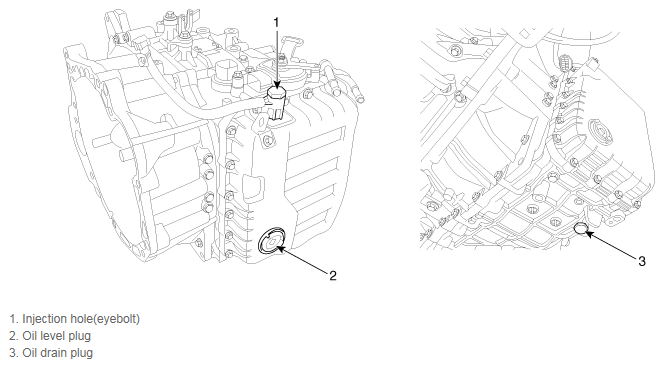 1
2
3

1. Injection hole(eyebolt)
2. Oil level plug
3. Oil drain plug