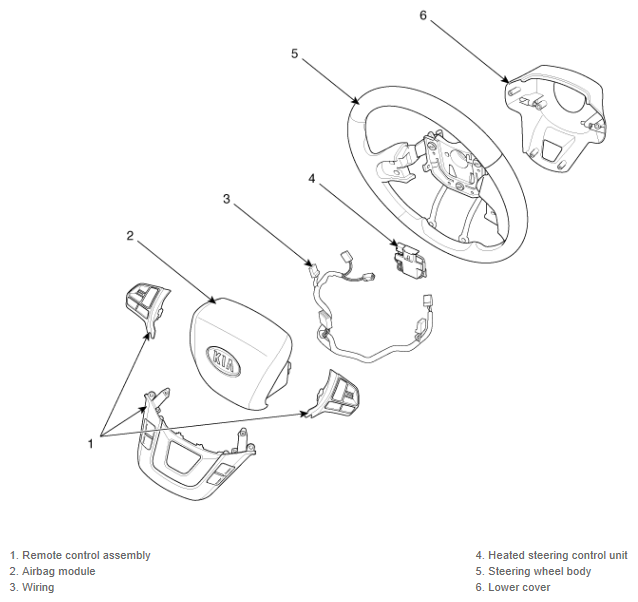 6

5

4

3

2

KIA

1

1. Remote control assembly
2. Airbag module
3. Wiring

4. Heated steering control unit
5. Steering wheel body
6. Lower cover