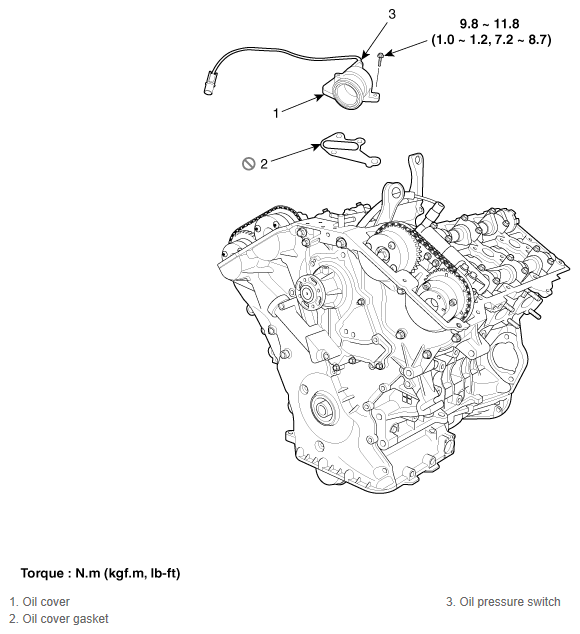 3

9.8 ~ 11.8
(1.0 ~ 1.2, 7.2 ~ 8.7)

1

2

Torque : N.m (kgf.m, lb-ft)

1. Oil cover
2. Oil cover gasket

3. Oil pressure switch