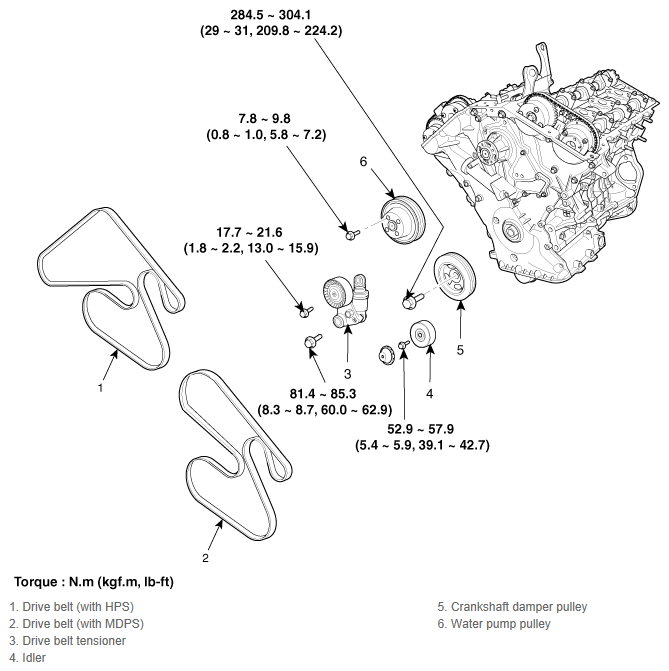 284.5 ~ 304.1
(29 ~ 31, 209.8 ~ 224.2)

7.8 ~ 9.8
(0.8 ~ 1.0, 5.8 ~ 7.2)

6

17.7 ~ 21.6
(1.8 ~ 2.2, 13.0 ~ 15.9)

1

3

5

4

81.4 ~ 85.3
(8.3 ~ 8.7, 60.0 ~ 62.9)

52.9 ~ 57.9
(5.4 ~ 5.9, 39.1 ~ 42.7)

2

Torque : N.m (kgf.m, lb-ft)

1. Drive belt (with HPS)
2. Drive belt (with MDPS)
3. Drive belt tensioner
4. Idler

5. Crankshaft damper pulley
6. Water pump pulley