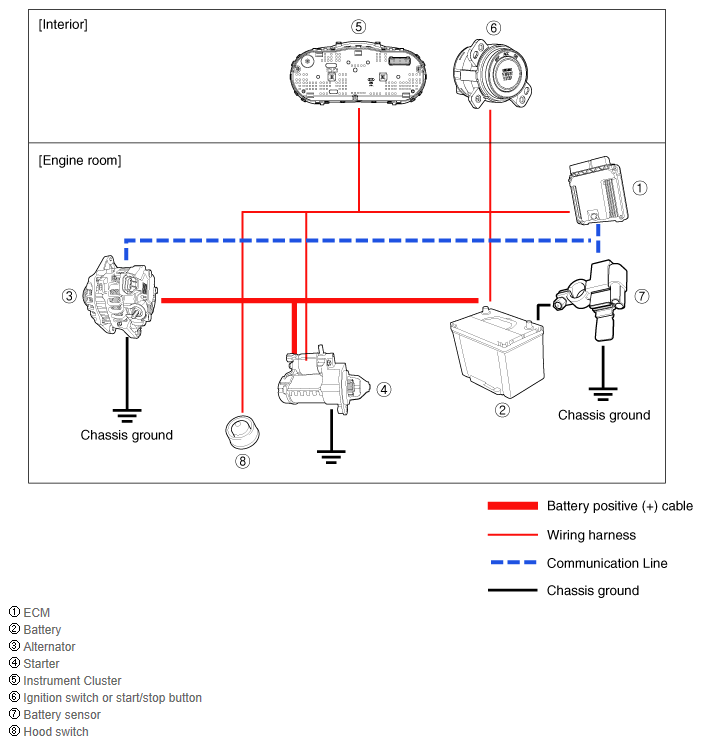 [Interior]

⑤

⑥

[Engine room]

①

③

⑦

④

②

Chassis ground

Chassis ground

⑧

Battery positive (+) cable

Wiring harness

Communication Line

Chassis ground

① ECM
② Battery
③ Alternator
④ Starter
⑤ Instrument Cluster
⑥ Ignition switch or start/stop button
⑦ Battery sensor
⑧ Hood switch