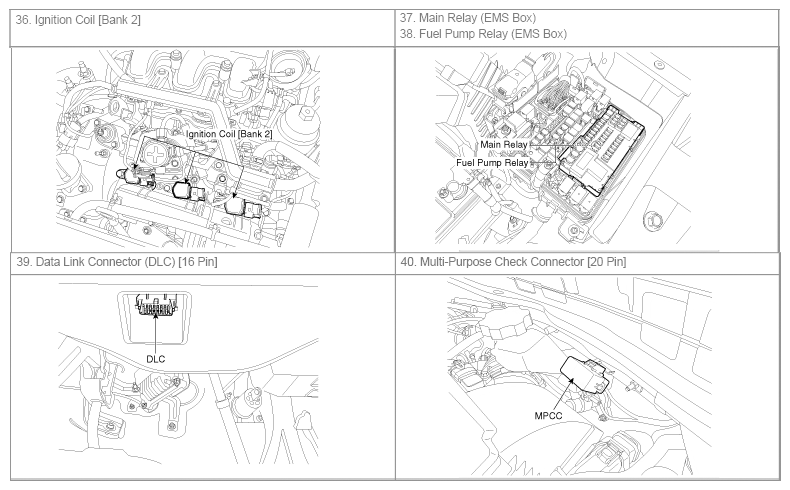 | 36. Ignition Coil [Bank 2] | 37. Main Relay (EMS Box) 38. Fuel Pump Relay (EMS Box) |
|---|---|
| Ignition Coil [Bank 2] | Main Relay Fuel Pump Relay |
| 39. Data Link Connector (DLC) [16 Pin] | 40. Multi-Purpose Check Connector [20 Pin] |
| DLC | MPCC |