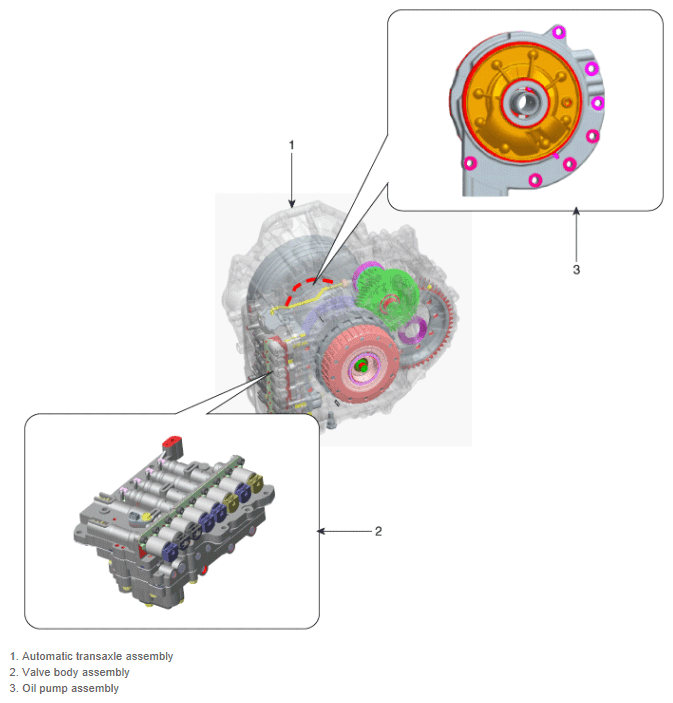 1

3

2

1. Automatic transaxle assembly
2. Valve body assembly
3. Oil pump assembly