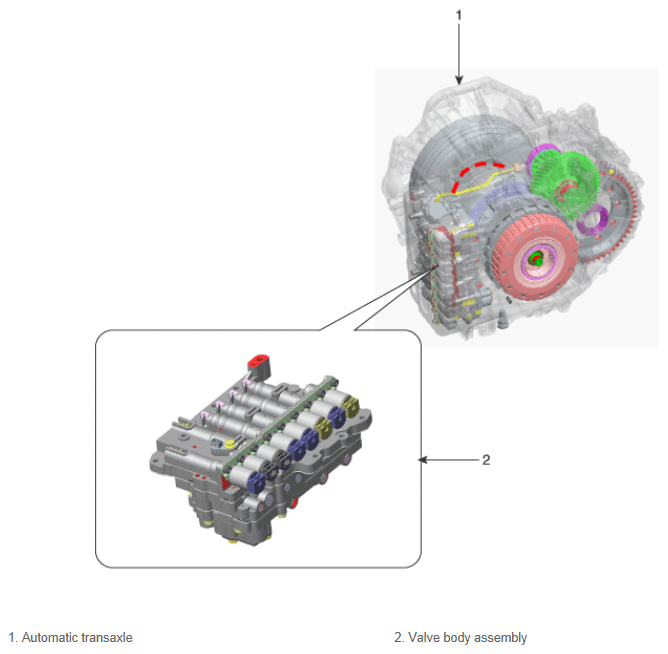 1

2

1. Automatic transaxle

2. Valve body assembly