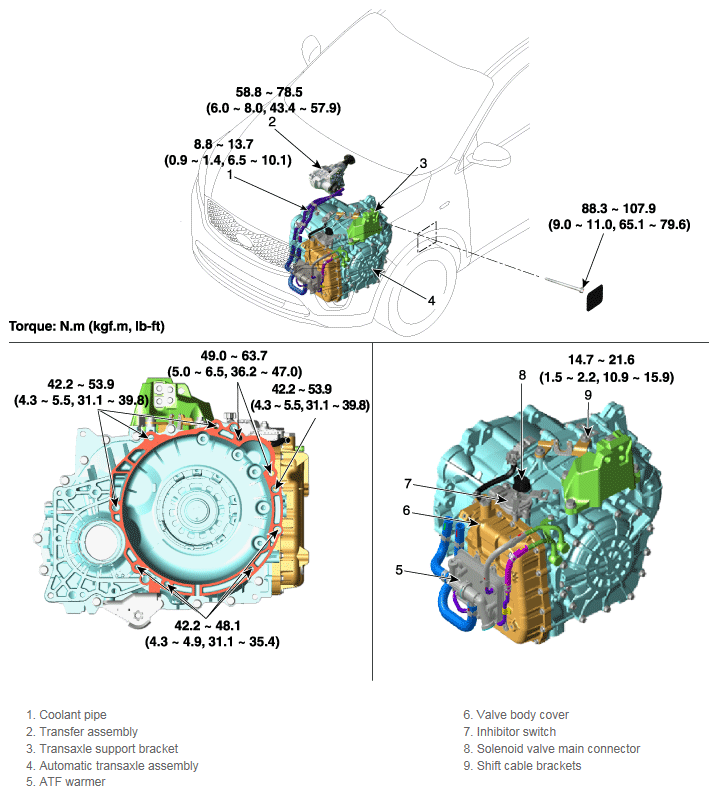 58.8 ~ 78.5
(6.0 ~ 8.0, 43.4 ~ 57.9)

2

8.8 ~ 13.7
(0.9 ~ 1.4, 6.5 ~ 10.1)

1

3

88.3 ~ 107.9
(9.0 ~ 11.0, 65.1 ~ 79.6)

4

Torque: N.m (kgf.m, lb-ft)

49.0 ~ 63.7
(5.0 ~ 6.5, 36.2 ~ 47.0)

42.2 ~ 53.9
(4.3 ~ 5.5, 31.1 ~ 39.8)

42.2 ~ 53.9
(4.3 ~ 5.5, 31.1 ~ 39.8)

42.2 ~ 48.1
(4.3 ~ 4.9, 31.1 ~ 35.4)

14.7 ~ 21.6
(1.5 ~ 2.2, 10.9 ~ 15.9)

8

9

7

6

5

1. Coolant pipe
2. Transfer assembly
3. Transaxle support bracket
4. Automatic transaxle assembly
5. ATF warmer

6. Valve body cover
7. Inhibitor switch
8. Solenoid valve main connector
9. Shift cable brackets