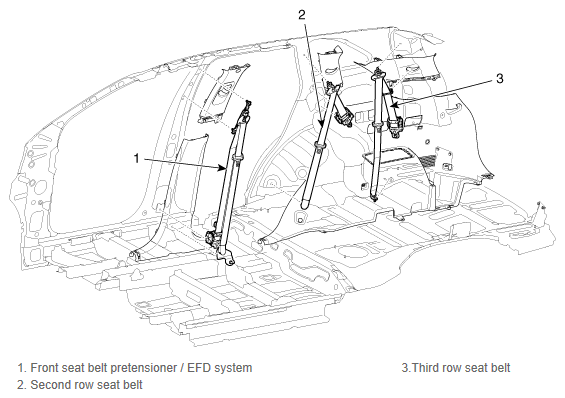 2
3
1

1. Front seat belt pretensioner / EFD system
2. Second row seat belt

3.Third row seat belt