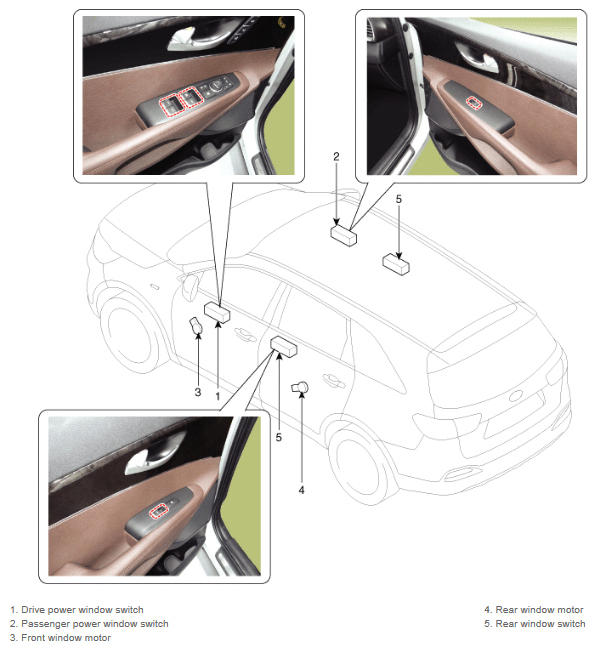 2

5

3

1

5

4

1. Drive power window switch
2. Passenger power window switch
3. Front window motor

4. Rear window motor
5. Rear window switch