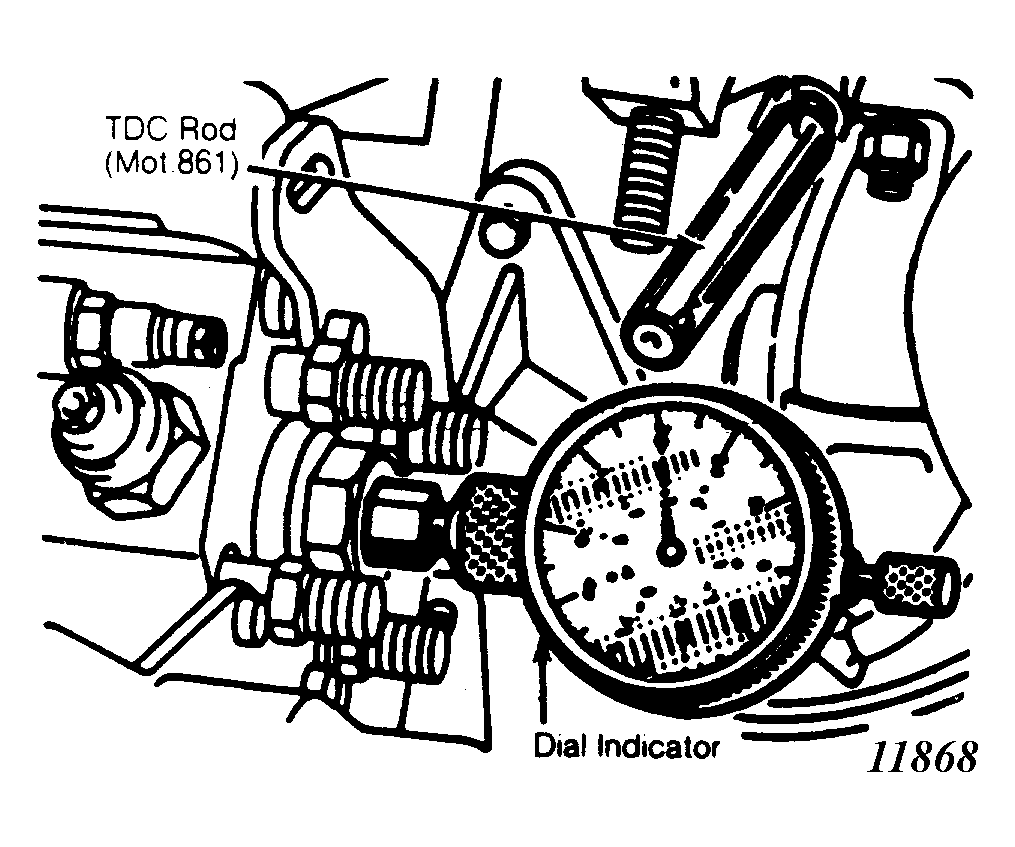 TDC Rod
(Mot.861)

Dial Indicator

11868