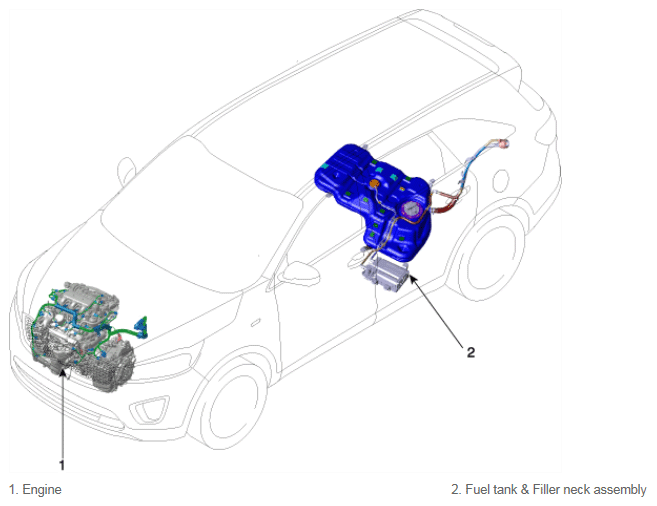 2

1

1. Engine

2. Fuel tank & Filler neck assembly