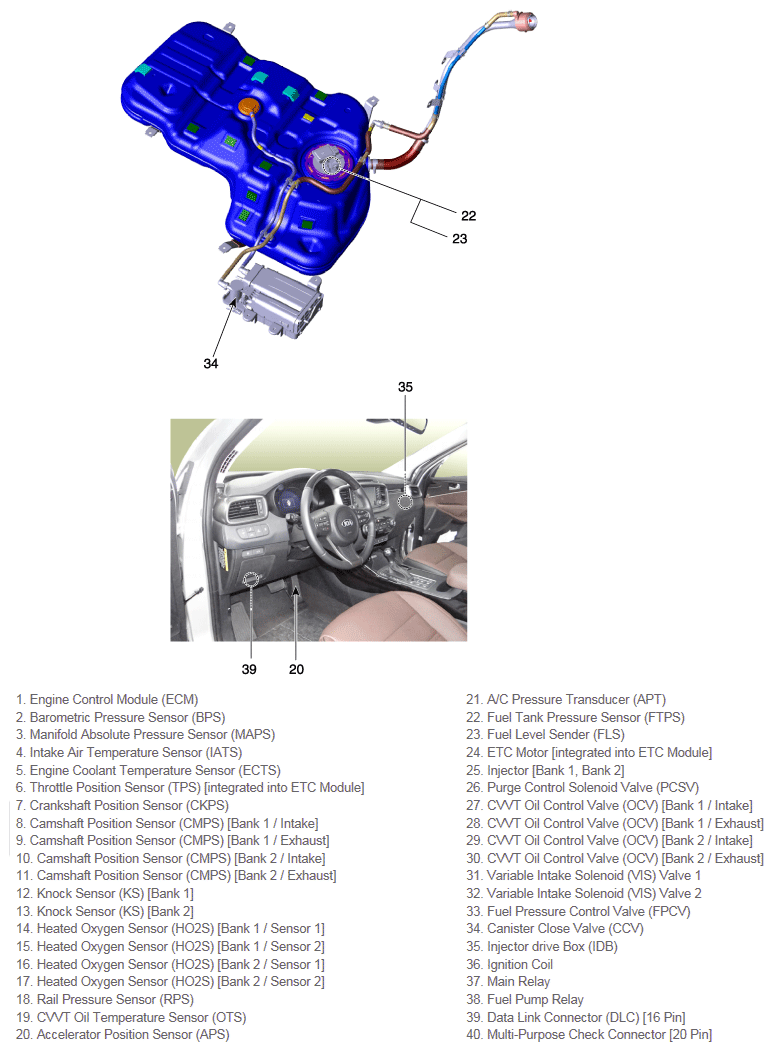 22
23
34
35
39
20

1. Engine Control Module (ECM)
2. Barometric Pressure Sensor (BPS)
3. Manifold Absolute Pressure Sensor (MAPS)
4. Intake Air Temperature Sensor (IATS)
5. Engine Coolant Temperature Sensor (ECTS)
6. Throttle Position Sensor (TPS) [integrated into ETC Module]
7. Crankshaft Position Sensor (CKPS)
8. Camshaft Position Sensor (CMPS) [Bank 1 / Intake]
9. Camshaft Position Sensor (CMPS) [Bank 1 / Exhaust]
10. Camshaft Position Sensor (CMPS) [Bank 2 / Intake]
11. Camshaft Position Sensor (CMPS) [Bank 2 / Exhaust]
12. Knock Sensor (KS) [Bank 1]
13. Knock Sensor (KS) [Bank 2]
14. Heated Oxygen Sensor (HO2S) [Bank 1 / Sensor 1]
15. Heated Oxygen Sensor (HO2S) [Bank 1 / Sensor 2]
16. Heated Oxygen Sensor (HO2S) [Bank 2 / Sensor 1]
17. Heated Oxygen Sensor (HO2S) [Bank 2 / Sensor 2]
18. Rail Pressure Sensor (RPS)
19. CVVT Oil Temperature Sensor (OTS)
20. Accelerator Position Sensor (APS)

21. A/C Pressure Transducer (APT)
22. Fuel Tank Pressure Sensor (FTPS)
23. Fuel Level Sender (FLS)
24. ETC Motor [integrated into ETC Module]
25. Injector [Bank 1, Bank 2]
26. Purge Control Solenoid Valve (PCSV)
27. CVVT Oil Control Valve (OCV) [Bank 1 / Intake]
28. CVVT Oil Control Valve (OCV) [Bank 1 / Exhaust]
29. CVVT Oil Control Valve (OCV) [Bank 2 / Intake]
30. CVVT Oil Control Valve (OCV) [Bank 2 / Exhaust]
31. Variable Intake Solenoid (VIS) Valve 1
32. Variable Intake Solenoid (VIS) Valve 2
33. Fuel Pressure Control Valve (FPCV)
34. Canister Close Valve (CCV)
35. Injector drive Box (IDB)
36. Ignition Coil
37. Main Relay
38. Fuel Pump Relay
39. Data Link Connector (DLC) [16 Pin]
40. Multi-Purpose Check Connector [20 Pin]