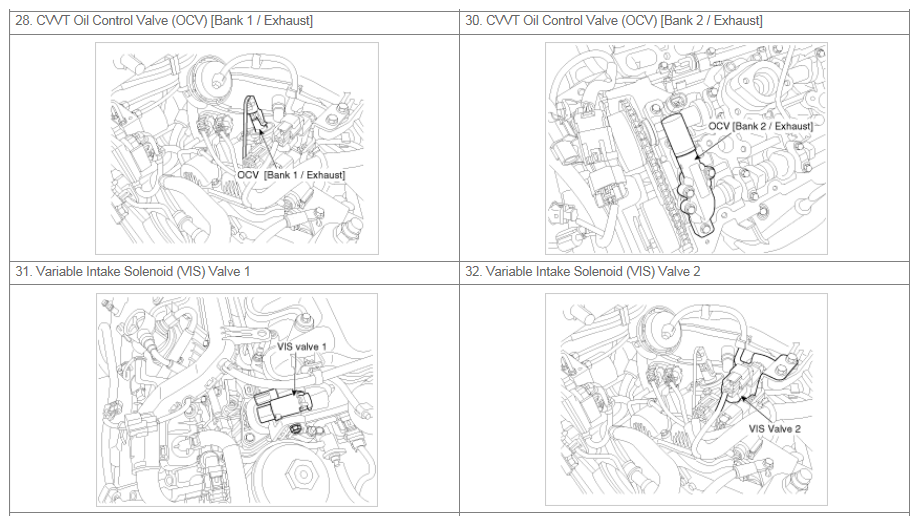 | 28. CVVT Oil Control Valve (OCV) [Bank 1 / Exhaust] | 30. CVVT Oil Control Valve (OCV) [Bank 2 / Exhaust] |
|---|---|
| OCV [Bank 1 / Exhaust] | OCV [Bank 2 / Exhaust] |
| 31. Variable Intake Solenoid (VIS) Valve 1 | 32. Variable Intake Solenoid (VIS) Valve 2 |
| VIS valve 1 | VIS Valve 2 |