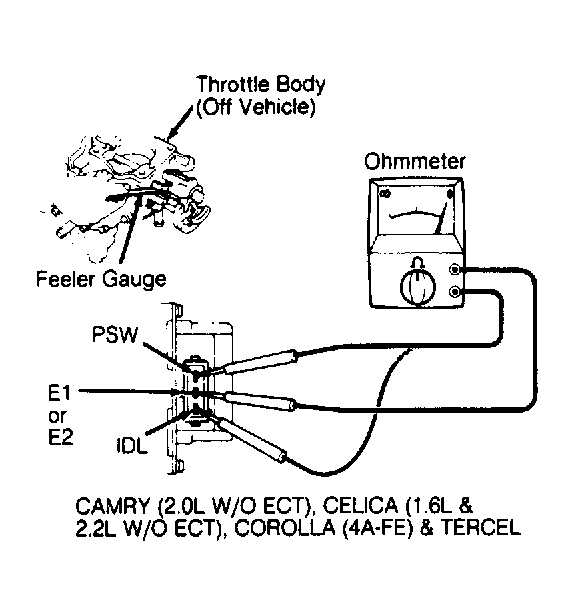 Throttle Body
(Off Vehicle)

Ohmmeter

Feeler Gauge

PSW

E1
or
E2

IDL

CAMRY (2.0L W/O ECT), CELICA (1.6L & 2.2L W/O ECT), COROLLA (4A-FE) & TERCEL