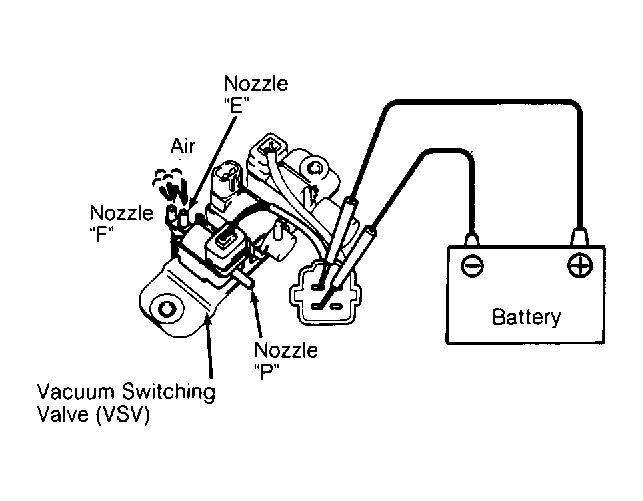 Nozzle "E"

Air

Nozzle "F"

Nozzle "P"

Vacuum Switching Valve (VSV)

Battery