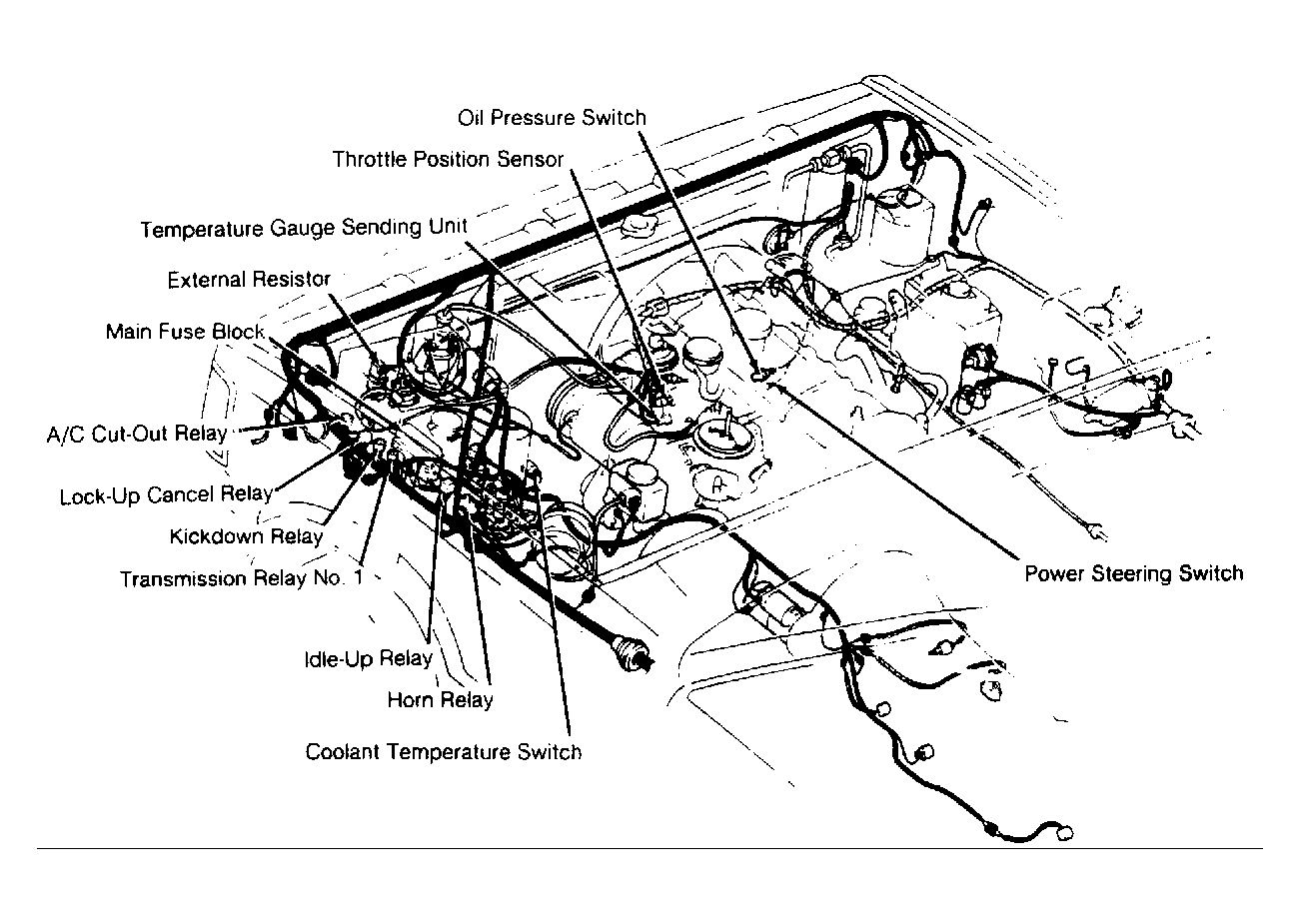 Oil Pressure Switch
Throttle Position Sensor
Temperature Gauge Sending Unit
External Resistor
Main Fuse Block
A/C Cut-Out Relay
Lock-Up Cancel Relay
Kickdown Relay
Transmission Relay No. 1
Idle-Up Relay
Horn Relay
Coolant Temperature Switch
Power Steering Switch