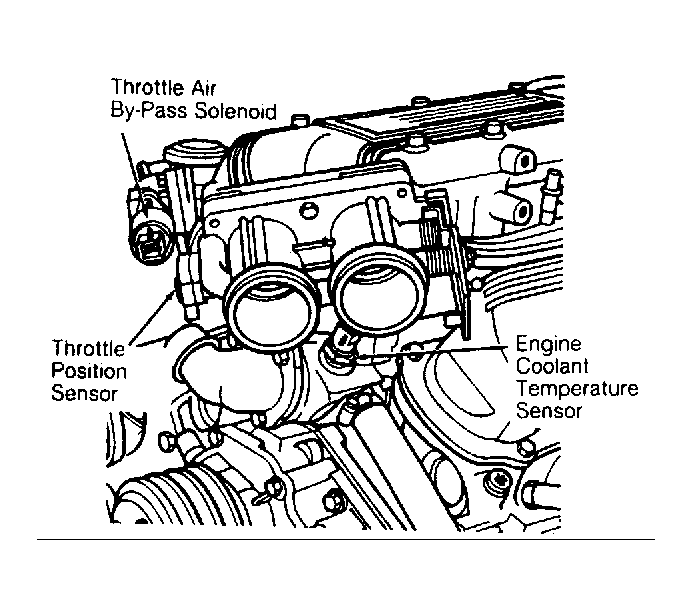 Throttle Air
By-Pass Solenoid

Throttle
Position
Sensor

Engine
Coolant
Temperature
Sensor