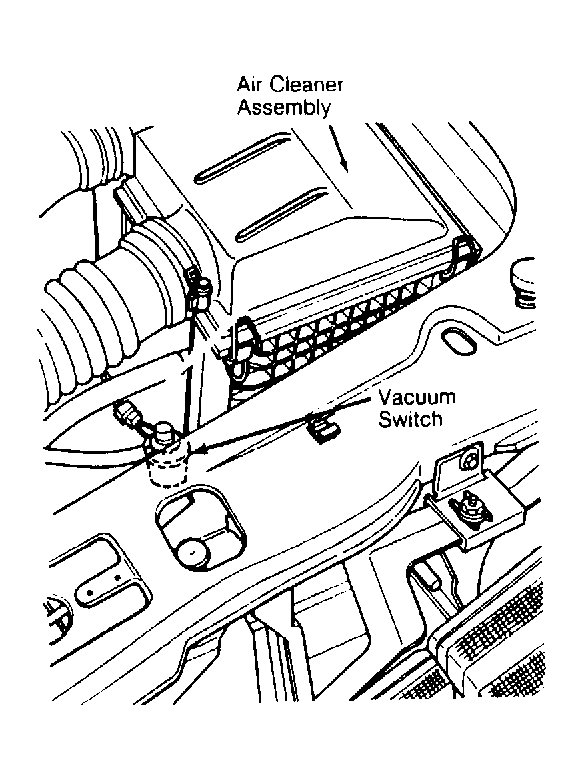 Air Cleaner Assembly

Vacuum Switch