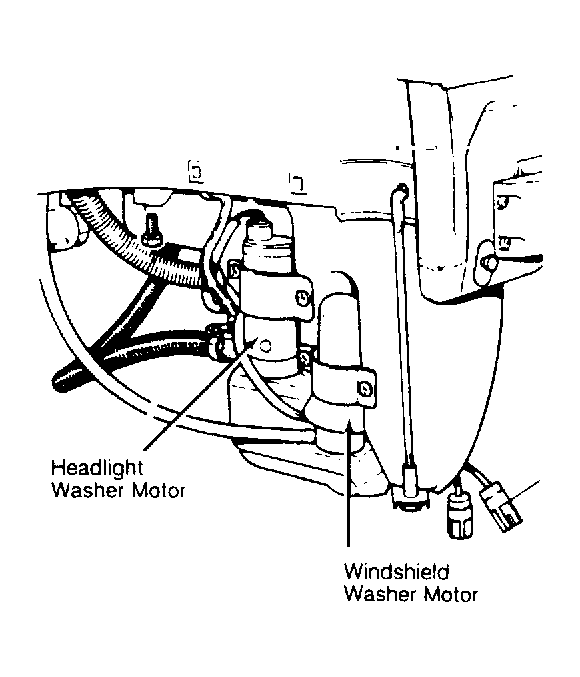 Headlight Washer Motor

Windshield Washer Motor