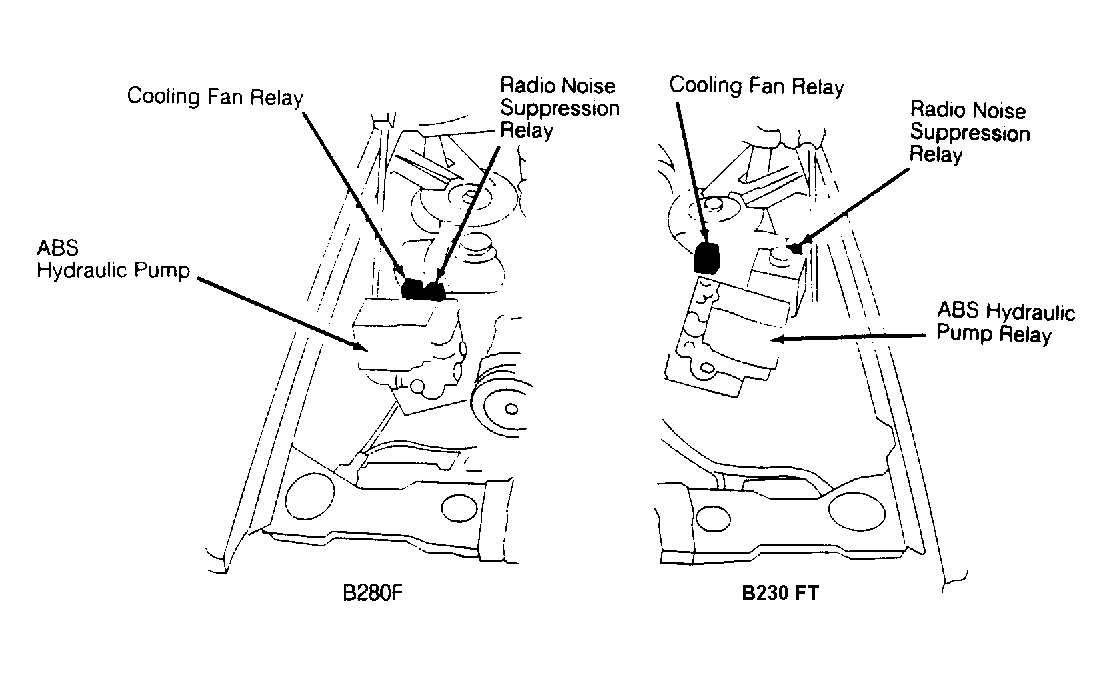 Cooling Fan Relay

Radio Noise Suppression Relay

ABS Hydraulic Pump

B280F

Cooling Fan Relay

Radio Noise Suppression Relay

ABS Hydraulic Pump Relay

B230 FT