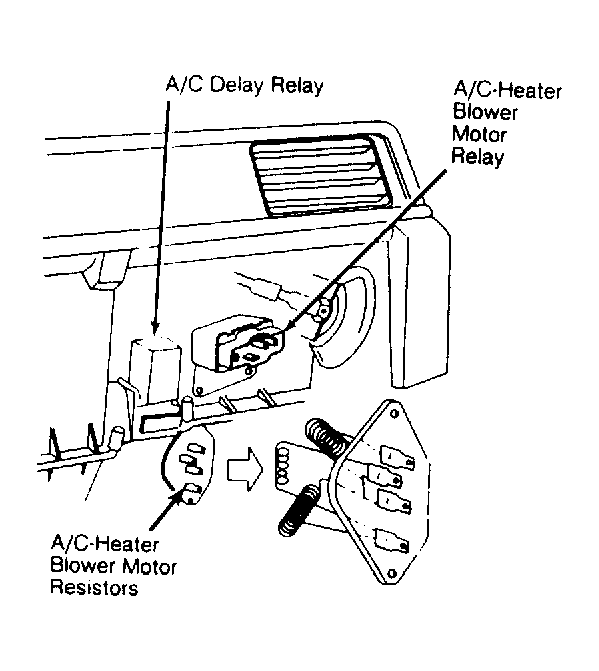 A/C Delay Relay

A/C-Heater Blower Motor Relay

A/C-Heater Blower Motor Resistors