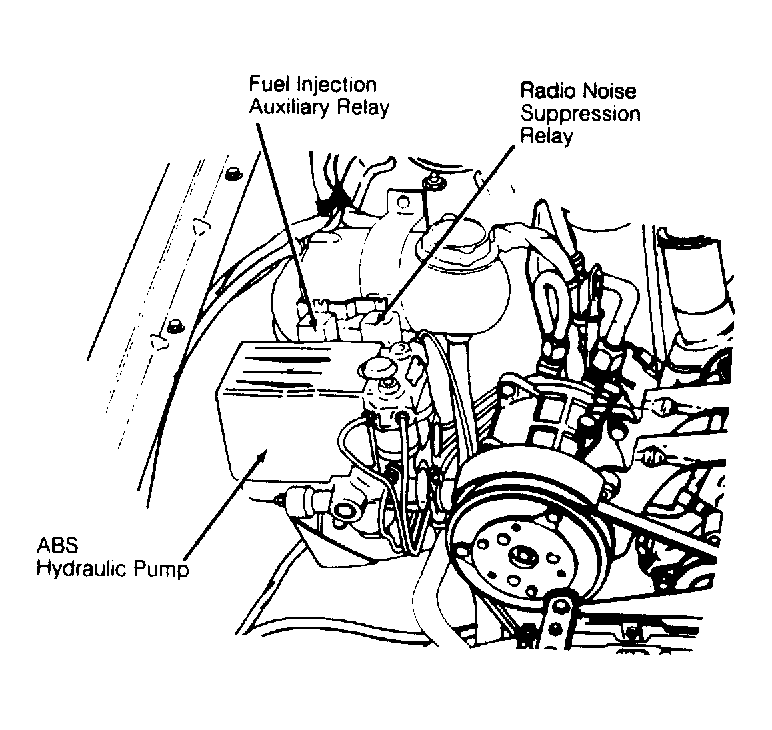 Fuel Injection Auxiliary Relay

Radio Noise Suppression Relay

ABS Hydraulic Pump