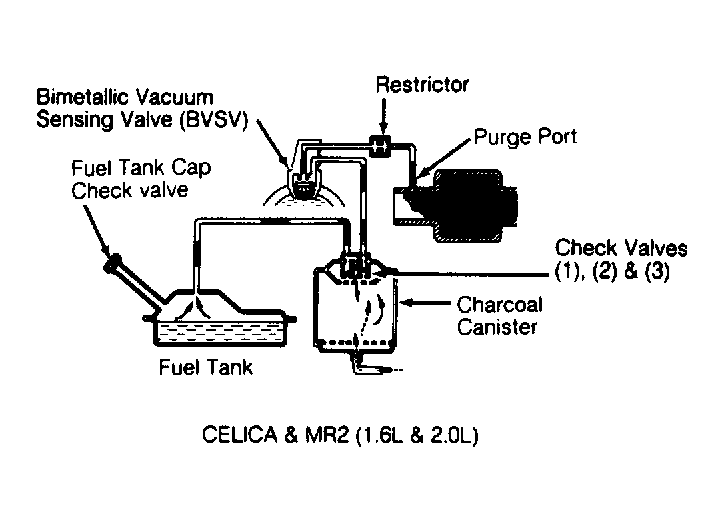 Bimetallic Vacuum Sensing Valve (BVSV)

Restrictor

Purge Port

Fuel Tank Cap Check valve

Check Valves (1), (2) & (3)

Charcoal Canister

Fuel Tank

CELICA & MR2 (1.6L & 2.0L)