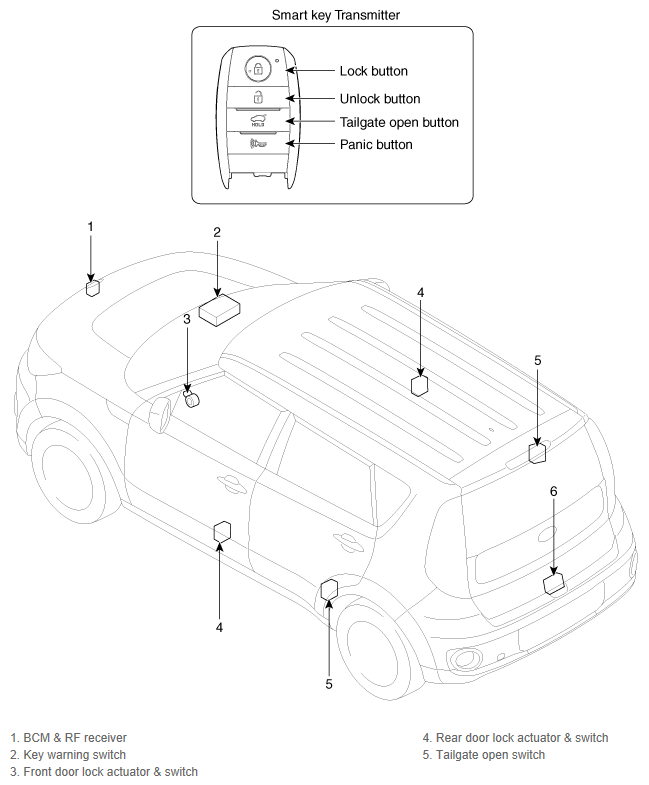 Smart key Transmitter

Lock button
Unlock button
Tailgate open button
Panic button

HOLD

1
2
3
4
5
6
4
5

1. BCM & RF receiver
2. Key warning switch
3. Front door lock actuator & switch

4. Rear door lock actuator & switch
5. Tailgate open switch