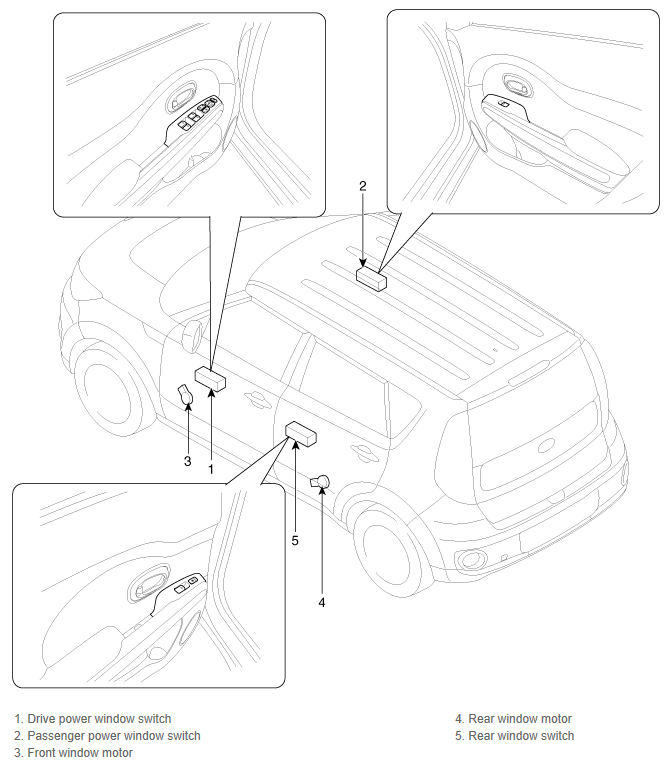 2

3
1

5

4

1. Drive power window switch
2. Passenger power window switch
3. Front window motor

4. Rear window motor
5. Rear window switch