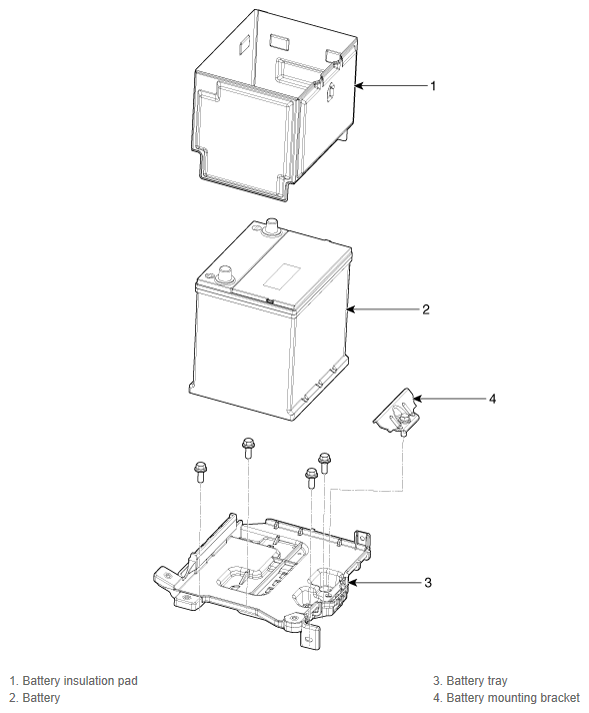 1

2

4

3

1. Battery insulation pad
2. Battery

3. Battery tray
4. Battery mounting bracket