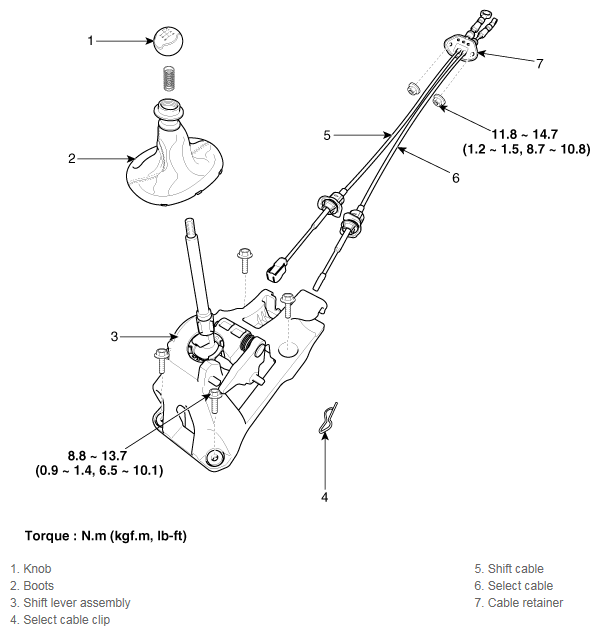 1

7

2

5

11.8 ~ 14.7
(1.2 ~ 1.5, 8.7 ~ 10.8)

6

3

8.8 ~ 13.7
(0.9 ~ 1.4, 6.5 ~ 10.1)

4

Torque : N.m (kgf.m, lb-ft)

1. Knob
2. Boots
3. Shift lever assembly
4. Select cable clip

5. Shift cable
6. Select cable
7. Cable retainer