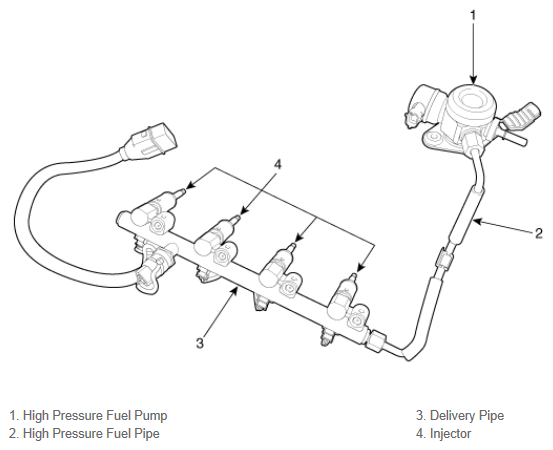 1

4

2

3

1. High Pressure Fuel Pump
2. High Pressure Fuel Pipe

3. Delivery Pipe
4. Injector