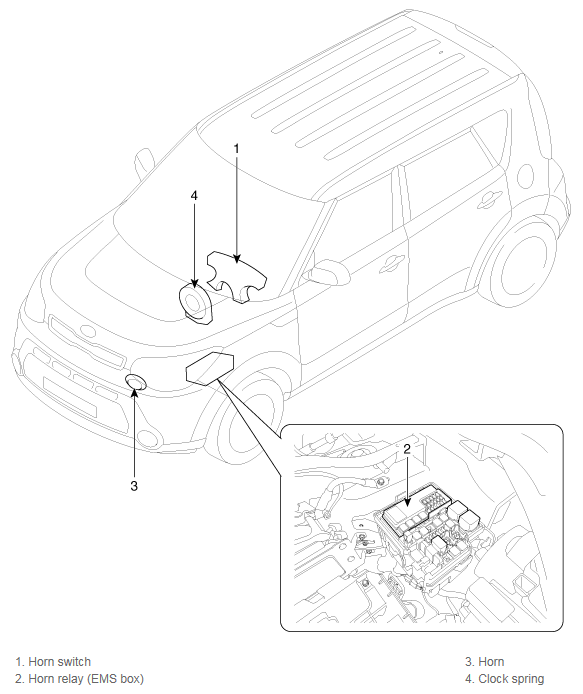 1
4
3
2

1. Horn switch
2. Horn relay (EMS box)

3. Horn
4. Clock spring