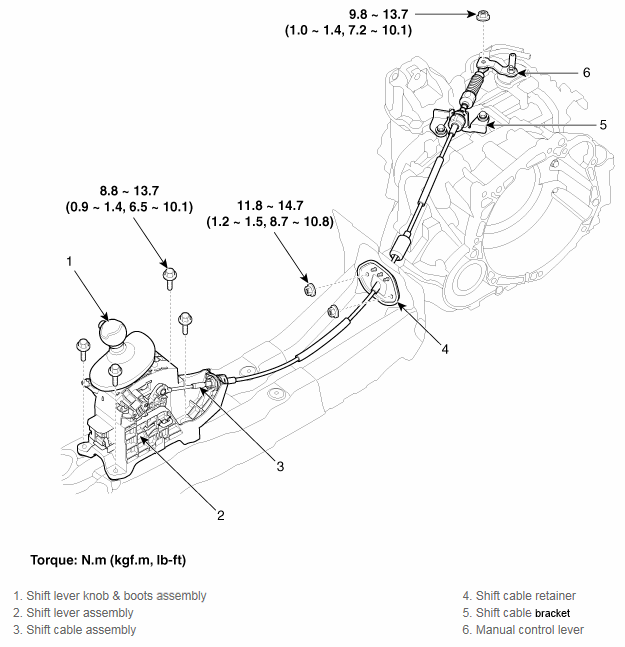 9.8 ~ 13.7
(1.0 ~ 1.4, 7.2 ~ 10.1)

6

5

8.8 ~ 13.7
(0.9 ~ 1.4, 6.5 ~ 10.1)

11.8 ~ 14.7
(1.2 ~ 1.5, 8.7 ~ 10.8)

1

4

3

2

Torque: N.m (kgf.m, lb-ft)

1. Shift lever knob & boots assembly
2. Shift lever assembly
3. Shift cable assembly

4. Shift cable retainer
5. Shift cable bracket
6. Manual control lever