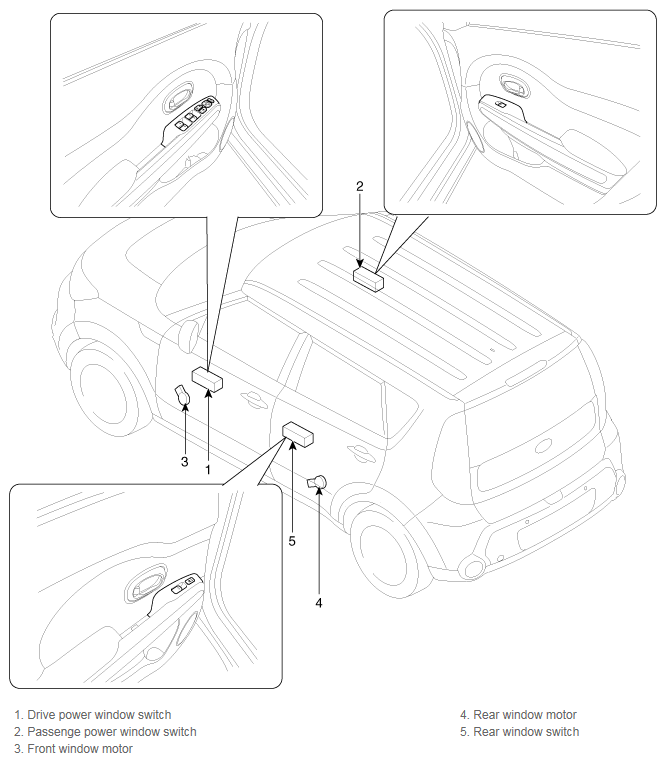 2

3
1

5

4

1. Drive power window switch
2. Passenge power window switch
3. Front window motor

4. Rear window motor
5. Rear window switch