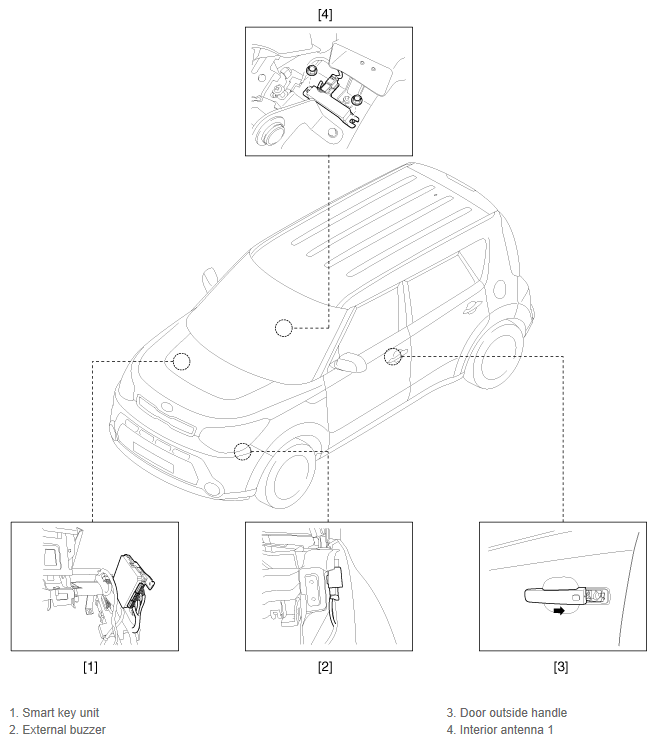 [4]

[1]

[2]

[3]

1. Smart key unit
2. External buzzer

3. Door outside handle
4. Interior antenna 1