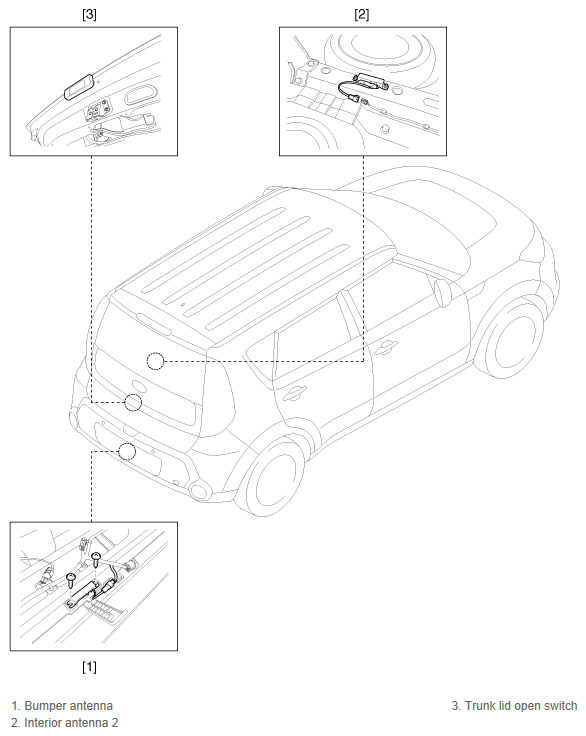 [3]

[2]

[1]

1. Bumper antenna
2. Interior antenna 2

3. Trunk lid open switch