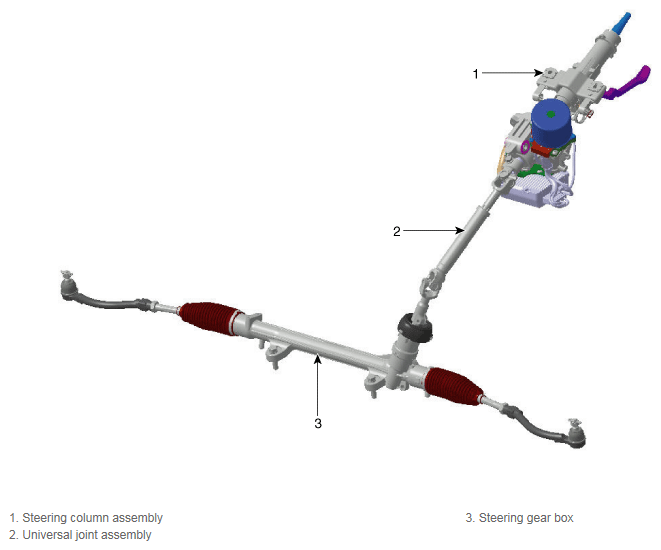 1

2

3

1. Steering column assembly
2. Universal joint assembly

3. Steering gear box